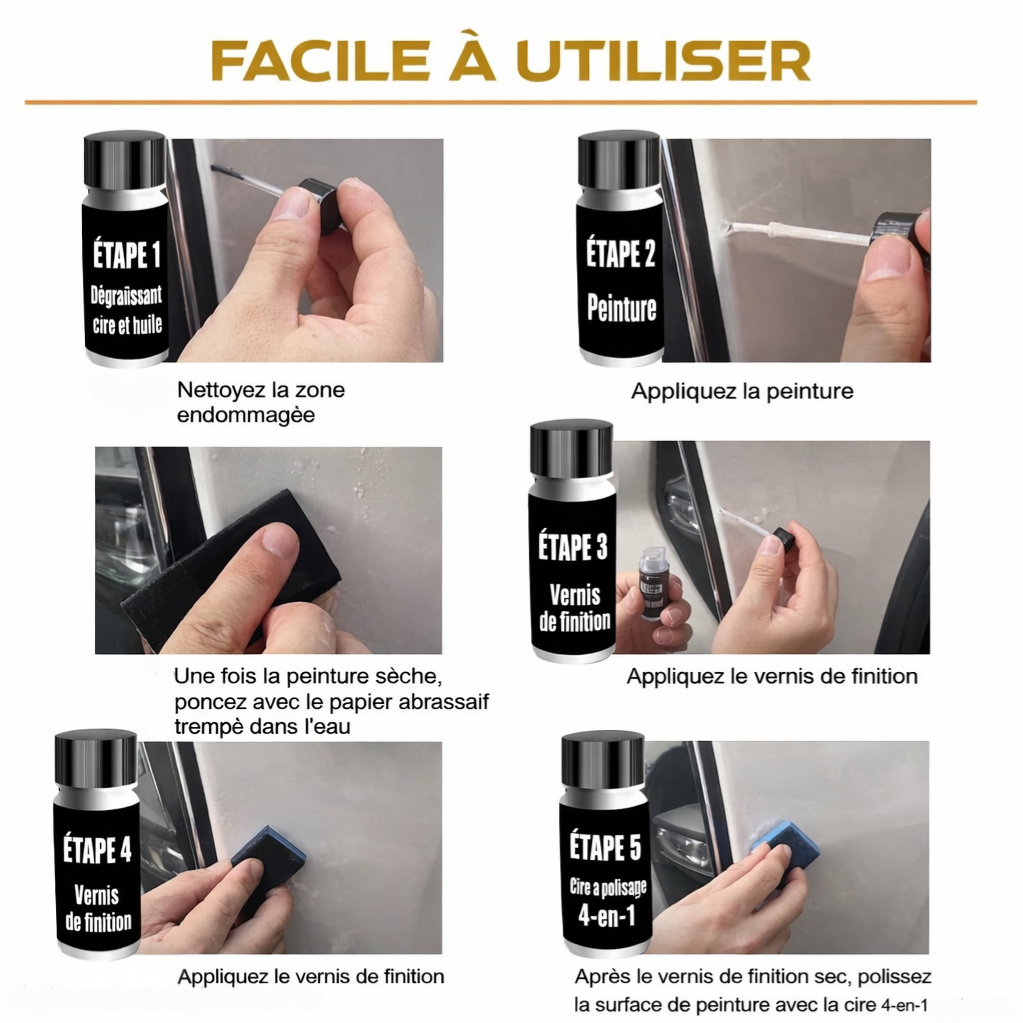 FACILE À UTILISER

ÉTAPE 1
Dégraissant cire et huile

Nettoyez la zone endommagèe

ÉTAPE 2
Peinture

Appliquez la peinture

Une fois la peinture sèche, poncez avec le papier abrassaif trempè dans l'eau

ÉTAPE 3
Vernis de finition

Appliquez le vernis de finition

ÉTAPE 4
Vernis de finition

Appliquez le vernis de finition

ÉTAPE 5
Cire a polisage 4-en-1

Après le vernis de finition sec, polissez la surface de peinture avec la cire 4-en-1